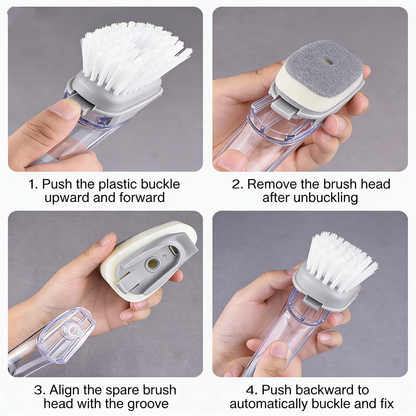 1. Push the plastic buckle upward and forward

2. Remove the brush head after unbuckling

3. Align the spare brush head with the groove

4. Push backward to automatically buckle and fix