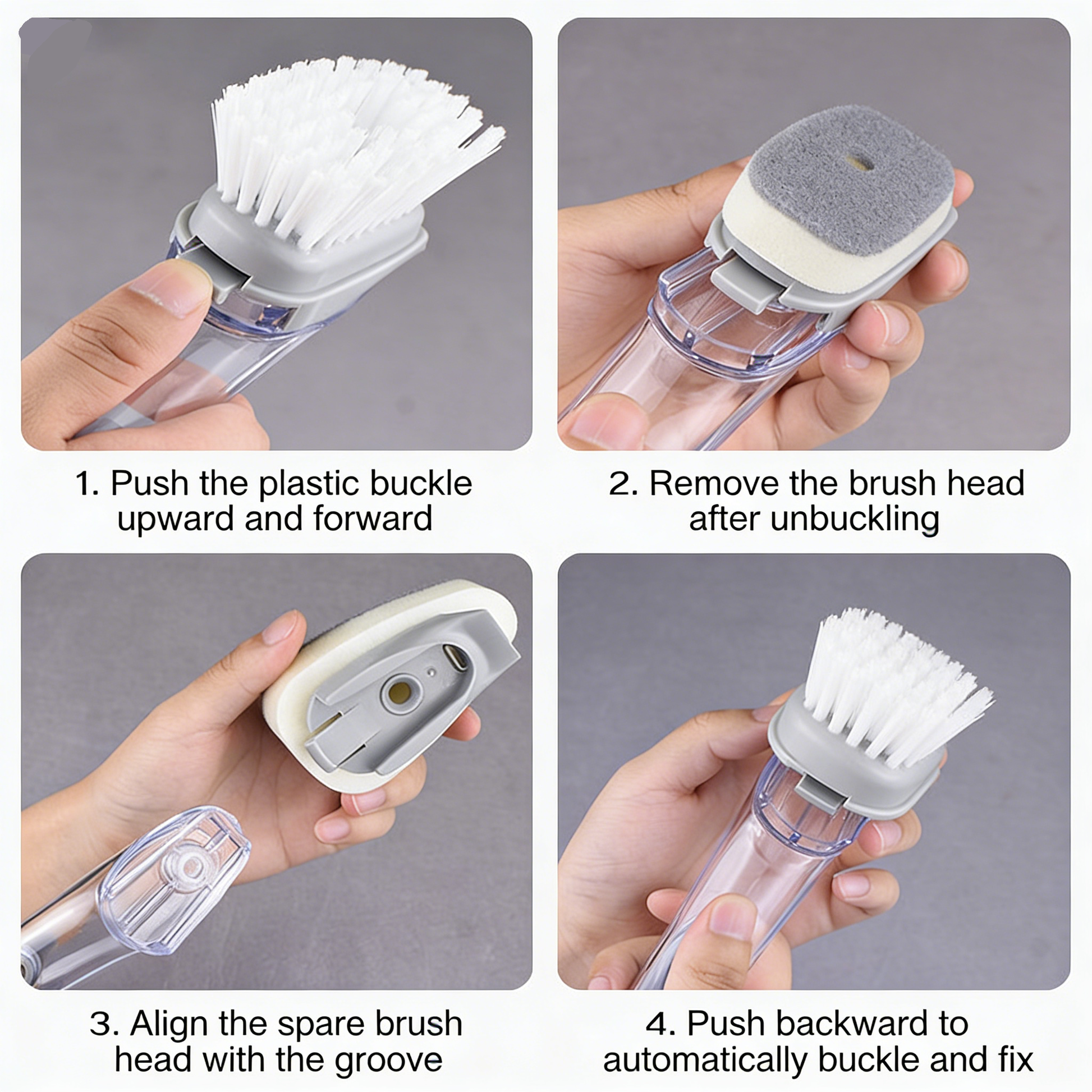 1. Push the plastic buckle upward and forward

2. Remove the brush head after unbuckling

3. Align the spare brush head with the groove

4. Push backward to automatically buckle and fix